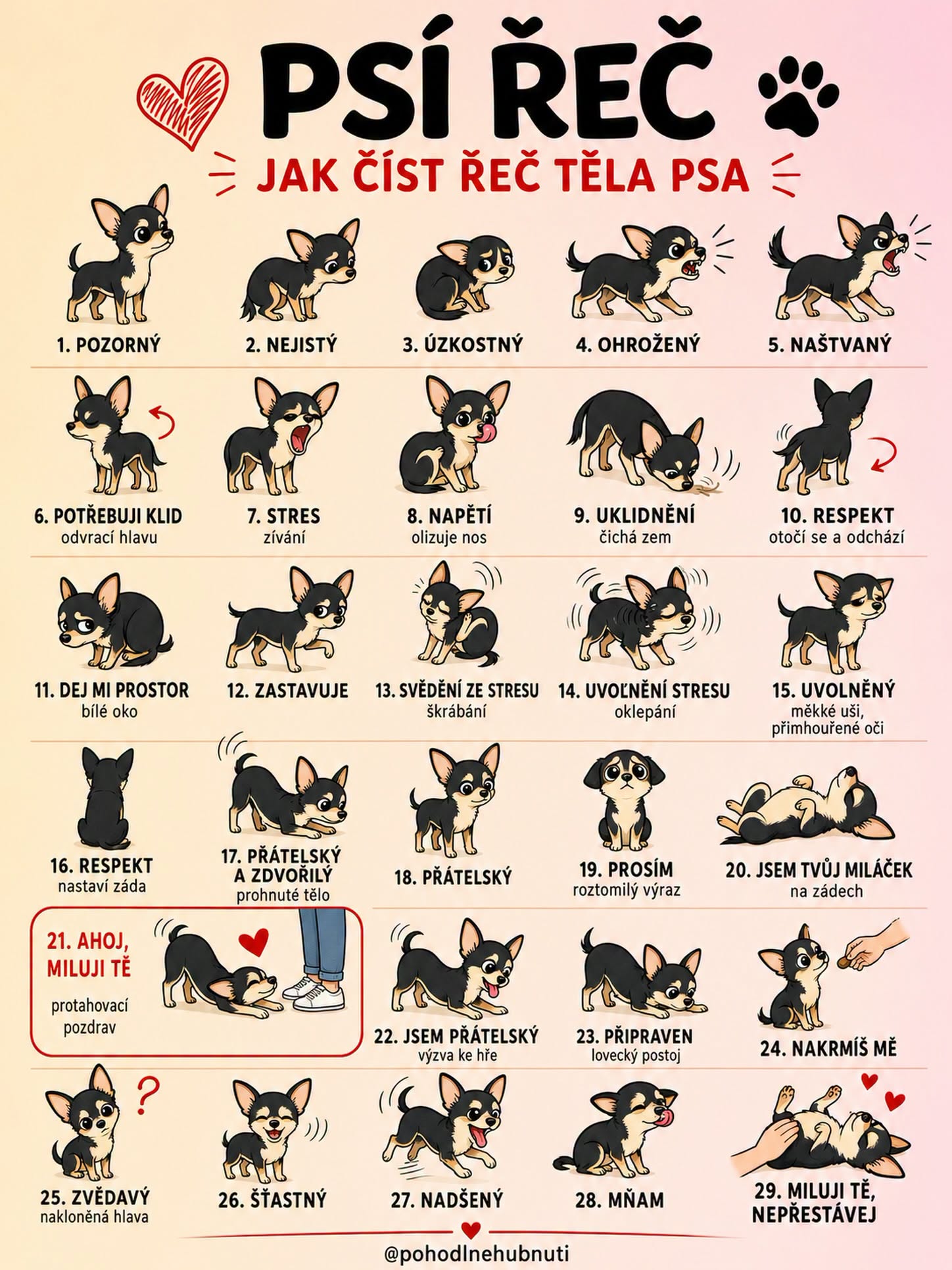 PSÍ ŘEČ

JAK ČÍST ŘEČ TĚLA PSA

1. POZORNÝ

2. NEJISTÝ

3. ÚZKOSTNÝ

4. OHROŽENÝ

5. NAŠTVANÝ

6. POTŘEBUJI KLID
odvrací hlavu

7. STRES
zívání

8. NAPĚTÍ
olizuje nos

9. UKLIDNĚNÍ
čichá zem

10. RESPEKT
otočí se a odchází

11. DEJ MI PROSTOR
bílé oko

12. ZASTAVUJE

13. SVĚDĚNÍ ZE STRESU
škrábání

14. UVOĽNĚNÍ STRESU
oklepání

15. UVOLNĚNÝ
měkké uši, přimhouřené oči

16. RESPEKT
nastaví záda

17. PŘÁTELSKÝ A ZDVOŘILÝ
prohnuté tělo

18. PŘÁTELSKÝ

19. PROSÍM
roztomilý výraz

20. JSEM TVŮJ MILÁČEK
na zádech

21. AHOJ, MILUJI TĚ
protahovací pozdrav

22. JSEM PŘÁTELSKÝ
výzva ke hře

23. PŘIPRAVEN
lovecký postoj

24. NAKRMÍŠ MĚ

25. ZVĚDAVÝ
nakloněná hlava

26. ŠŤASTNÝ

27. NADŠENÝ

28. MŇAM

29. MILUJI TĚ, NEPŘESTÁVEJ

@pohodlnehubnuti